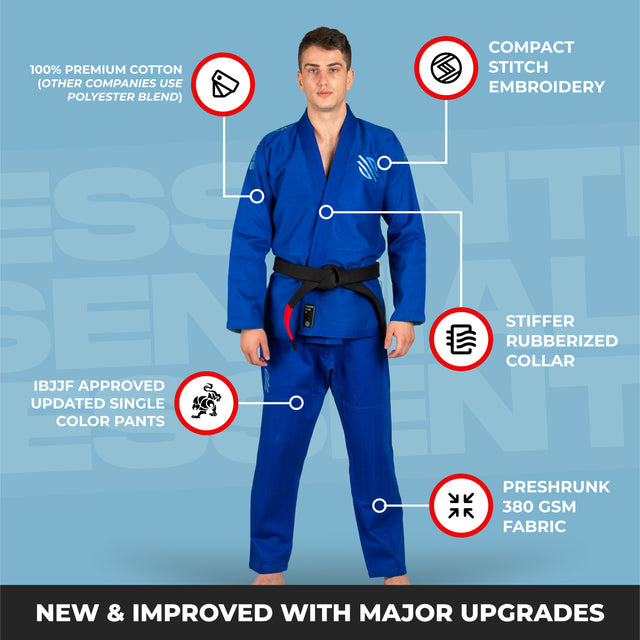 100% PREMIUM COTTON
(OTHER COMPANIES USE POLYESTER BLEND)

COMPACT STITCH EMBROIDERY

STIFFER RUBBERIZED COLLAR

IBJJF APPROVED UPDATED SINGLE COLOR PANTS

PRESHRUNK 380 GSM FABRIC

NEW & IMPROVED WITH MAJOR UPGRADES