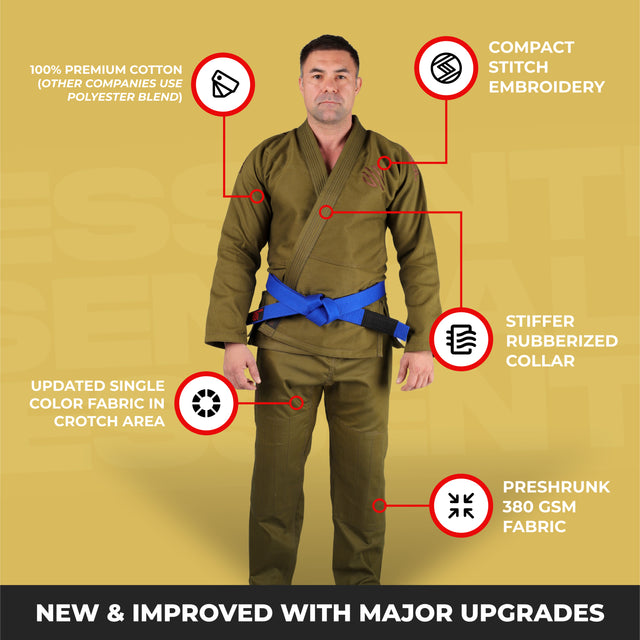 100% PREMIUM COTTON
(OTHER COMPANIES USE POLYESTER BLEND)

COMPACT STITCH EMBROIDERY

STIFFER RUBBERIZED COLLAR

UPDATED SINGLE COLOR FABRIC IN CROTCH AREA

PRESHRUNK 380 GSM FABRIC

NEW & IMPROVED WITH MAJOR UPGRADES